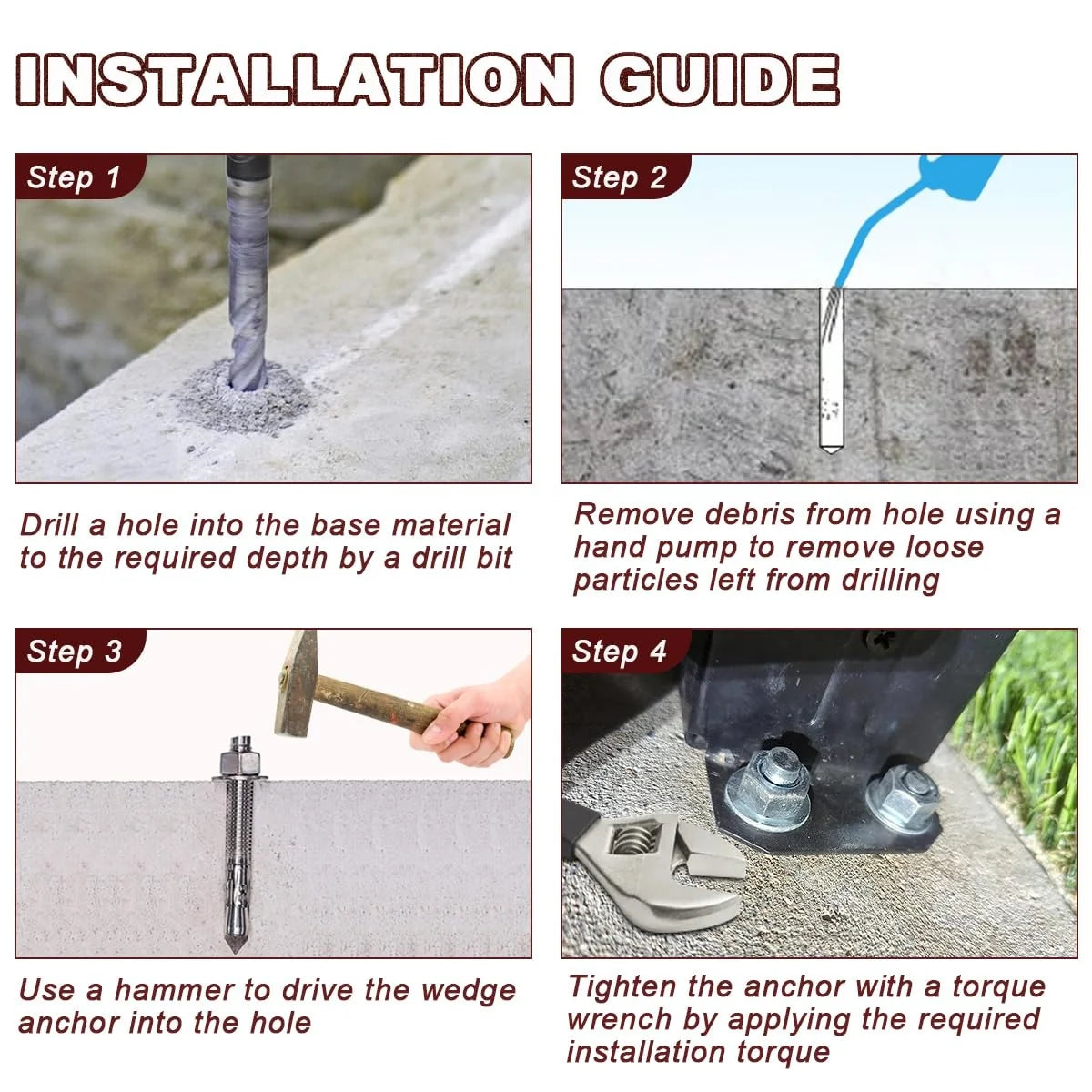 INSTALLATION GUIDE

Step 1

Drill a hole into the base material to the required depth by a drill bit

Step 2

Remove debris from hole using a hand pump to remove loose particles left from drilling

Step 3

Use a hammer to drive the wedge anchor into the hole

Step 4

Tighten the anchor with a torque wrench by applying the required installation torque